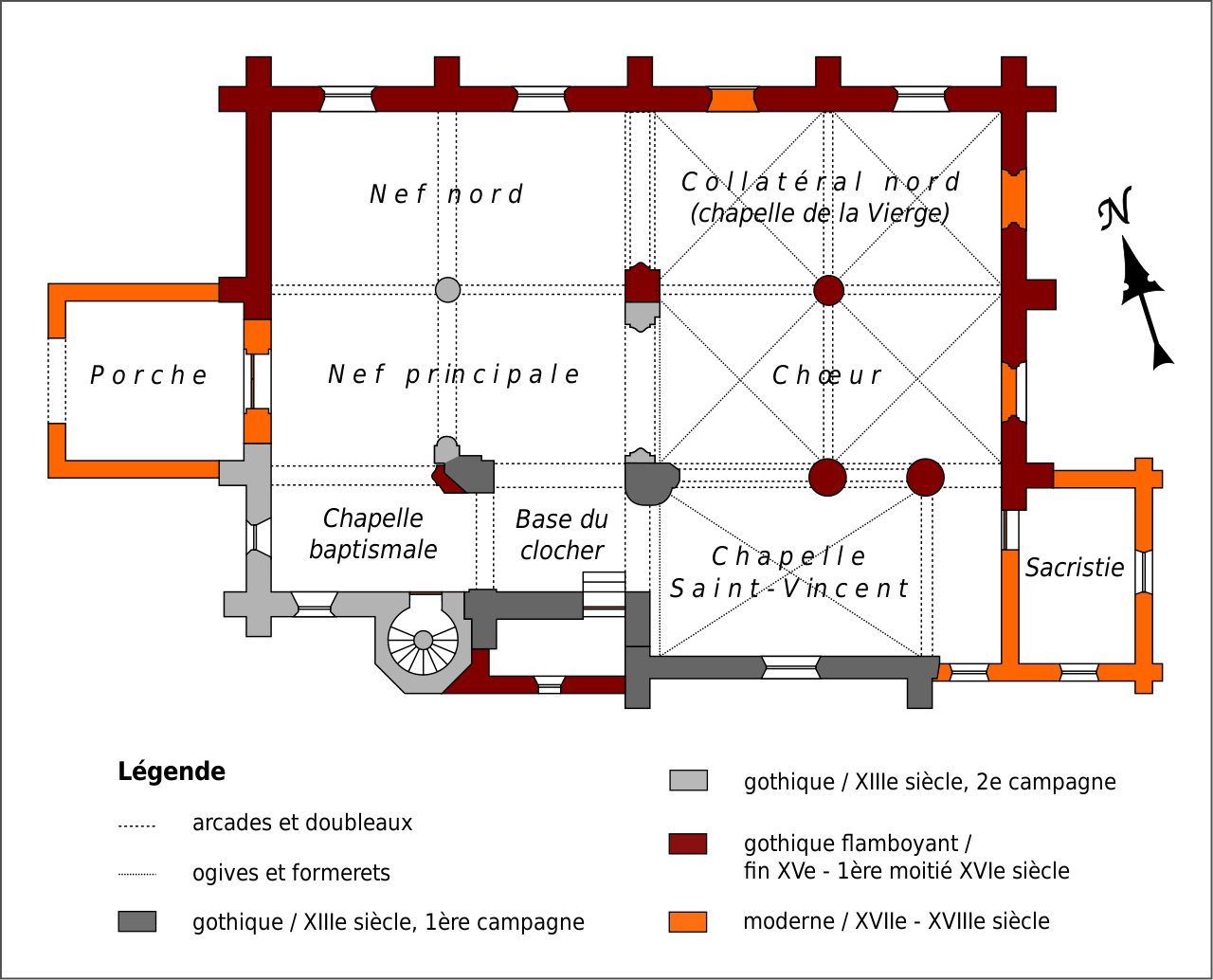 Nef nord

Collatéral nord
(chapelle de la Vierge)

N

Porche

Nef principale

Chœur

Chapelle baptismale

Base du clocher

Chapelle Saint-Vincent

Sacristie

Légende

arcades et doubleaux

ogives et formerets

gothique / XIIIe siècle, 1ère campagne

gothique / XIIIe siècle, 2e campagne

gothique flamboyant /
fin XVe - 1ère moitié XVIe siècle

moderne / XVIIe - XVIIIe siècle